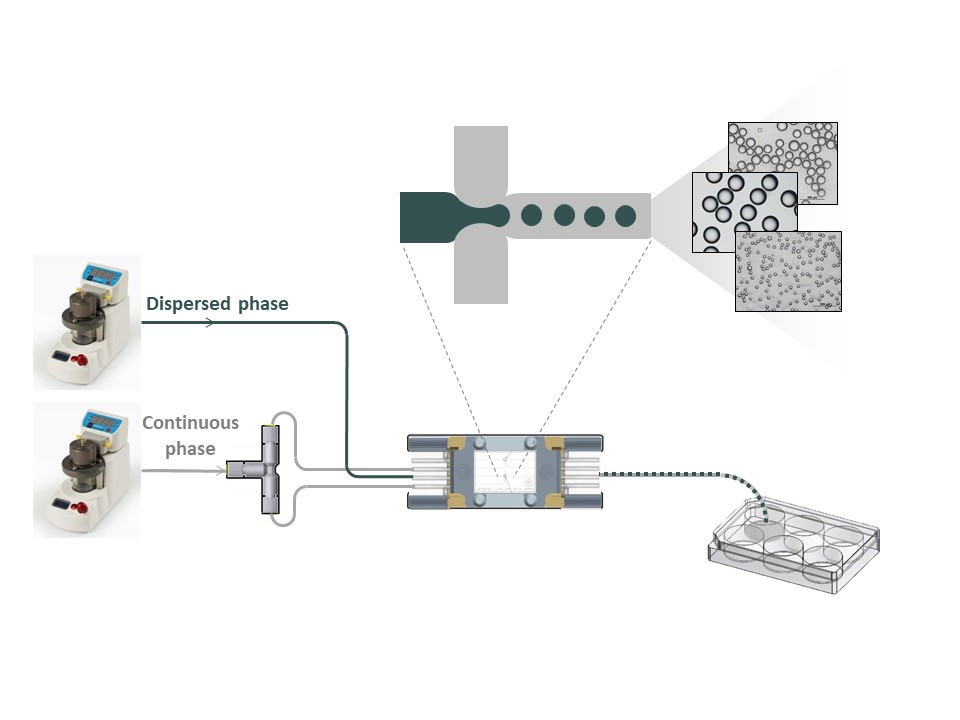 Dispersed phase

Continuous phase