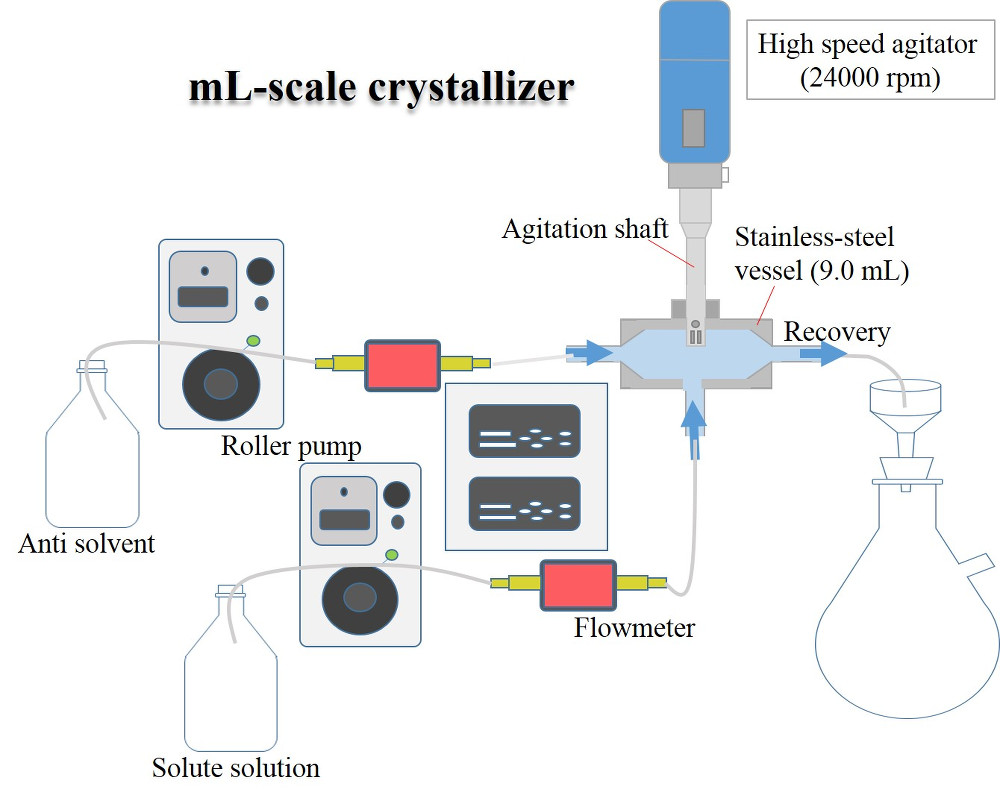 mL-scale crystallizer

High speed agitator (24000 rpm)

Agitation shaft

Stainless-steel vessel (9.0 mL)

Recovery

Roller pump

Anti solvent

Flowmeter

Solute solution